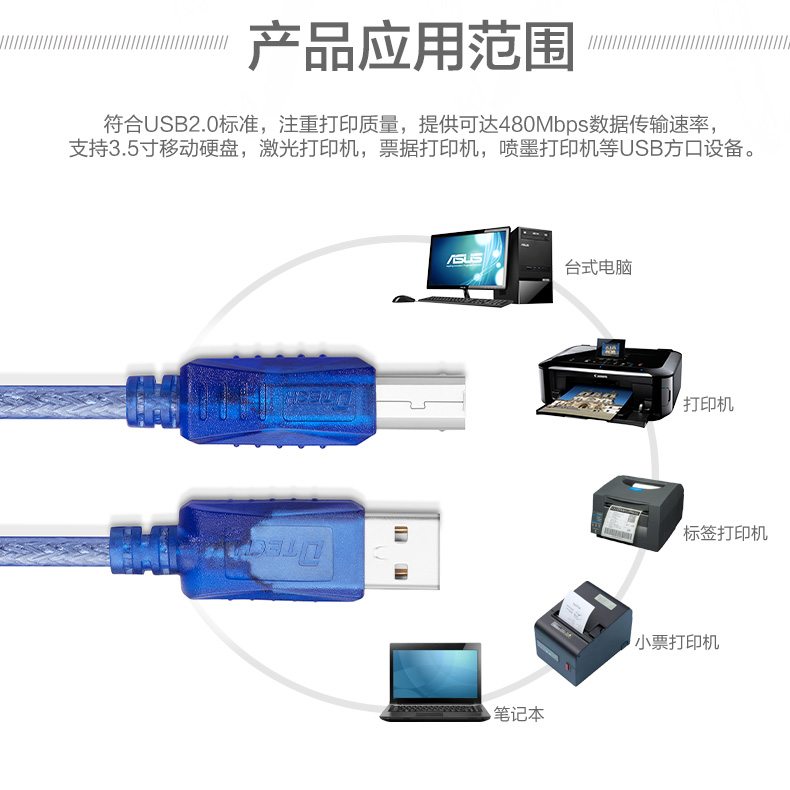 产品应用范围

符合USB2.0标准，注重打印质量，提供可达480Mbps数据传输速率，支持3.5寸移动硬盘，激光打印机，票据打印机，喷墨打印机等USB方口设备。

ASUS

台式电脑

Canon

打印机

标签打印机

小票打印机

笔记本

DTECH

DTECH